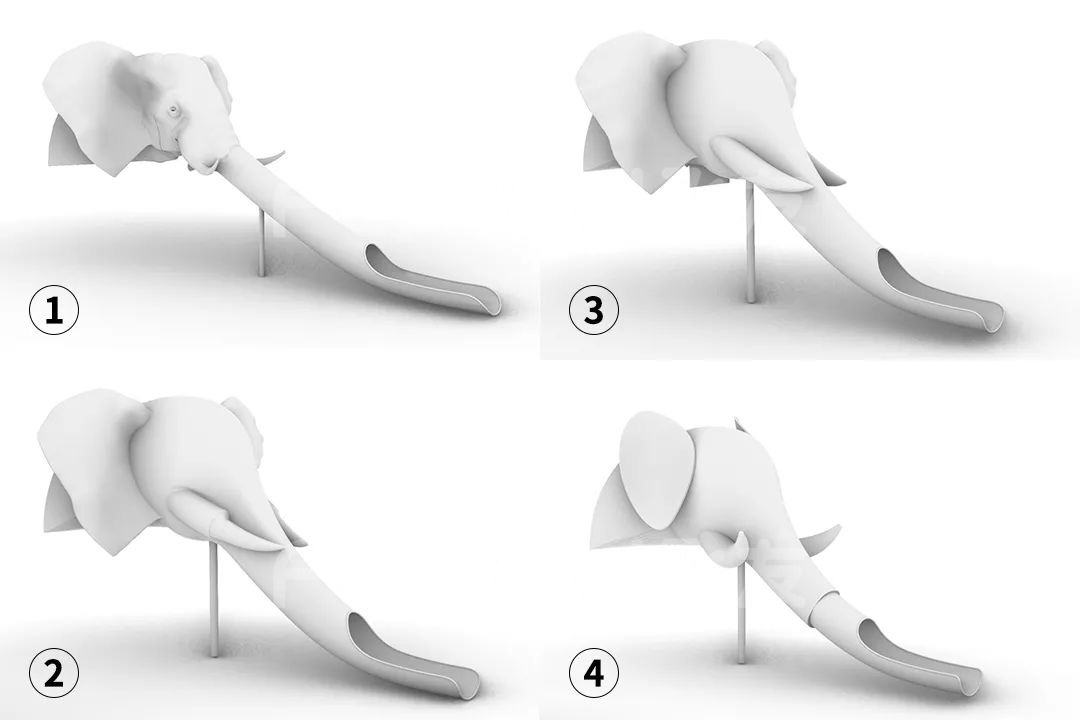 ①
③
②
④